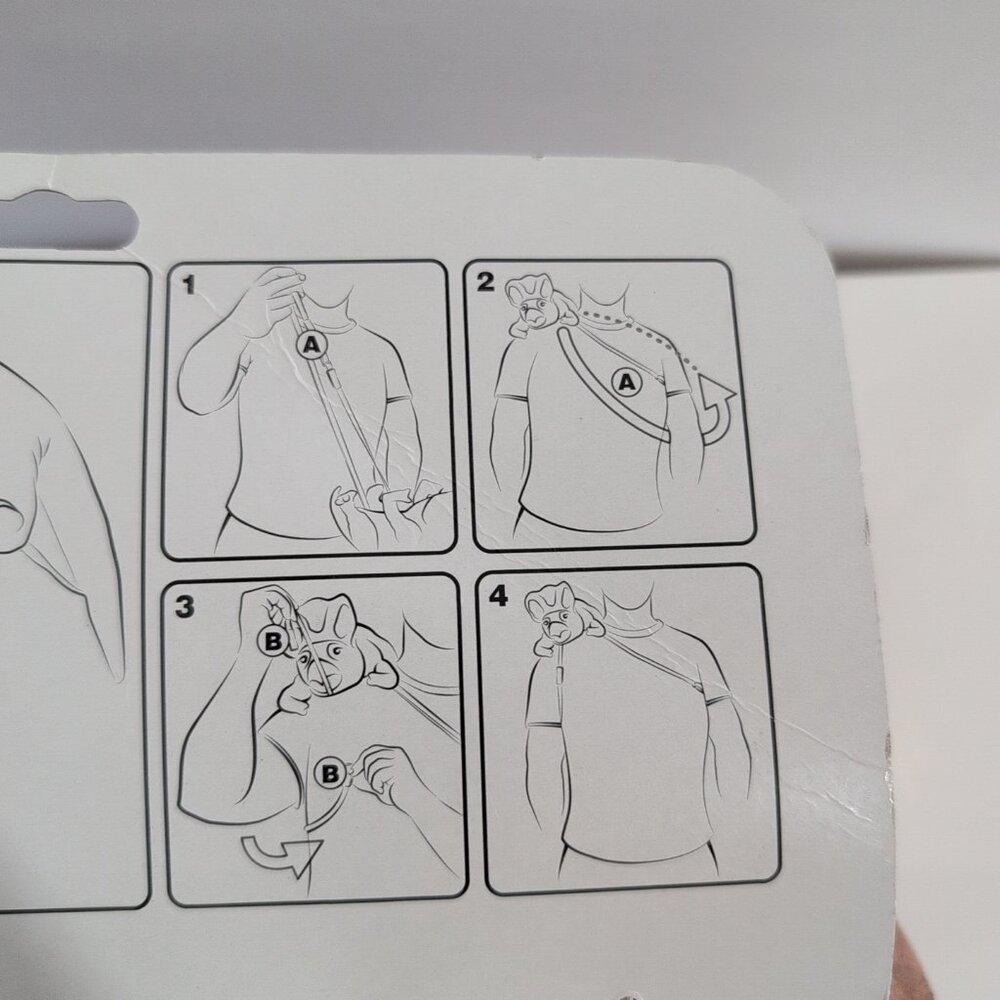 1
A
2
A
3
B
B
4